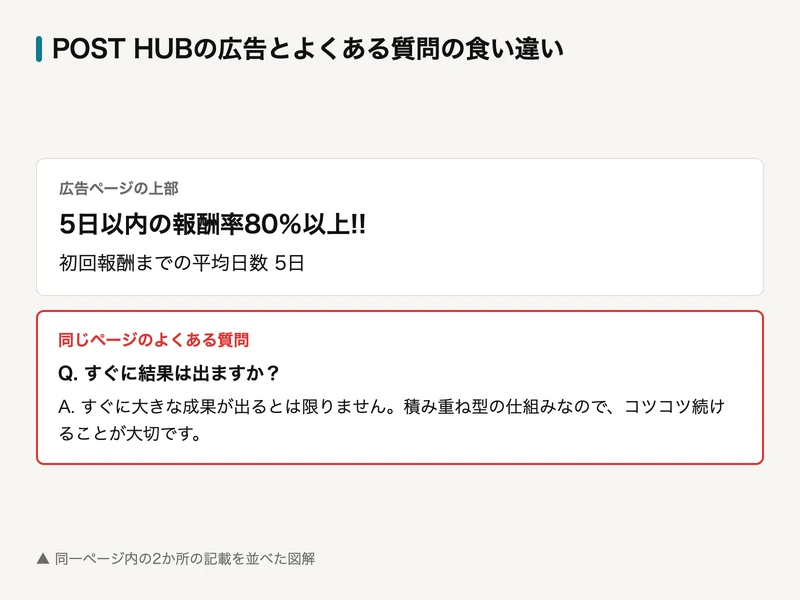 POST HUBの広告とよくある質問の食い違い

広告ページの上部

5日以内の報酬率80%以上!!

初回報酬までの平均日数 5日

同じページのよくある質問

Q. すぐに結果は出ますか？

A. すぐに大きな成果が出るとは限りません。積み重ね型の仕組みなので、コツコツ続けることが大切です。

▲ 同一ページ内の2か所の記載を並べた図解