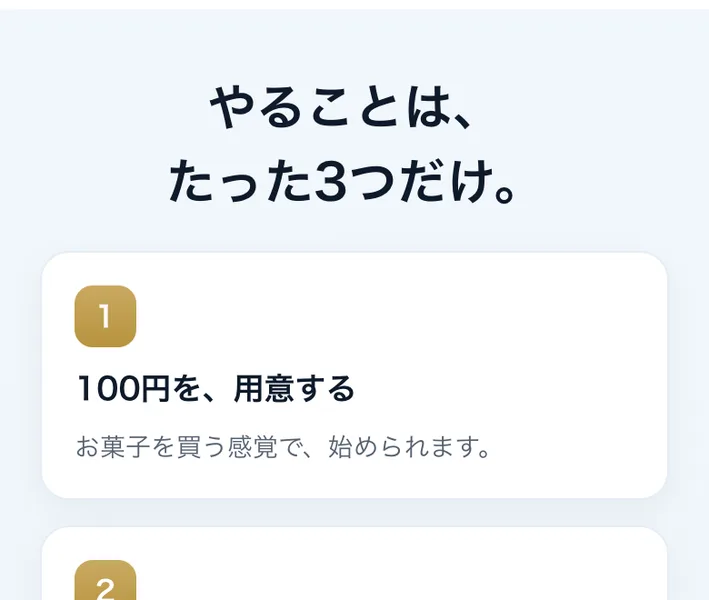 やることは、
たった3つだけ。

1

100円を、用意する

お菓子を買う感覚で、始められます。

2